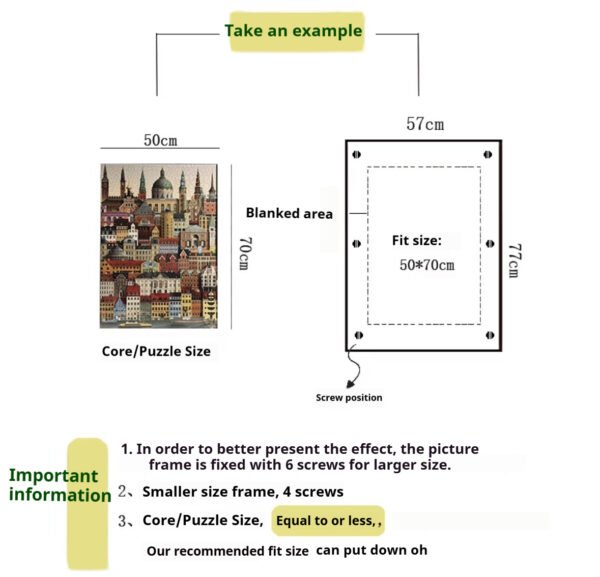 Take an example

50cm

70cm

Core/Puzzle Size

57cm

Blanked area

Fit size:
50*70cm

77cm

Screw position

Important information

1. In order to better present the effect, the picture frame is fixed with 6 screws for larger size.

2、Smaller size frame, 4 screws

3、Core/Puzzle Size, Equal to or less, ,

Our recommended fit size can put down oh